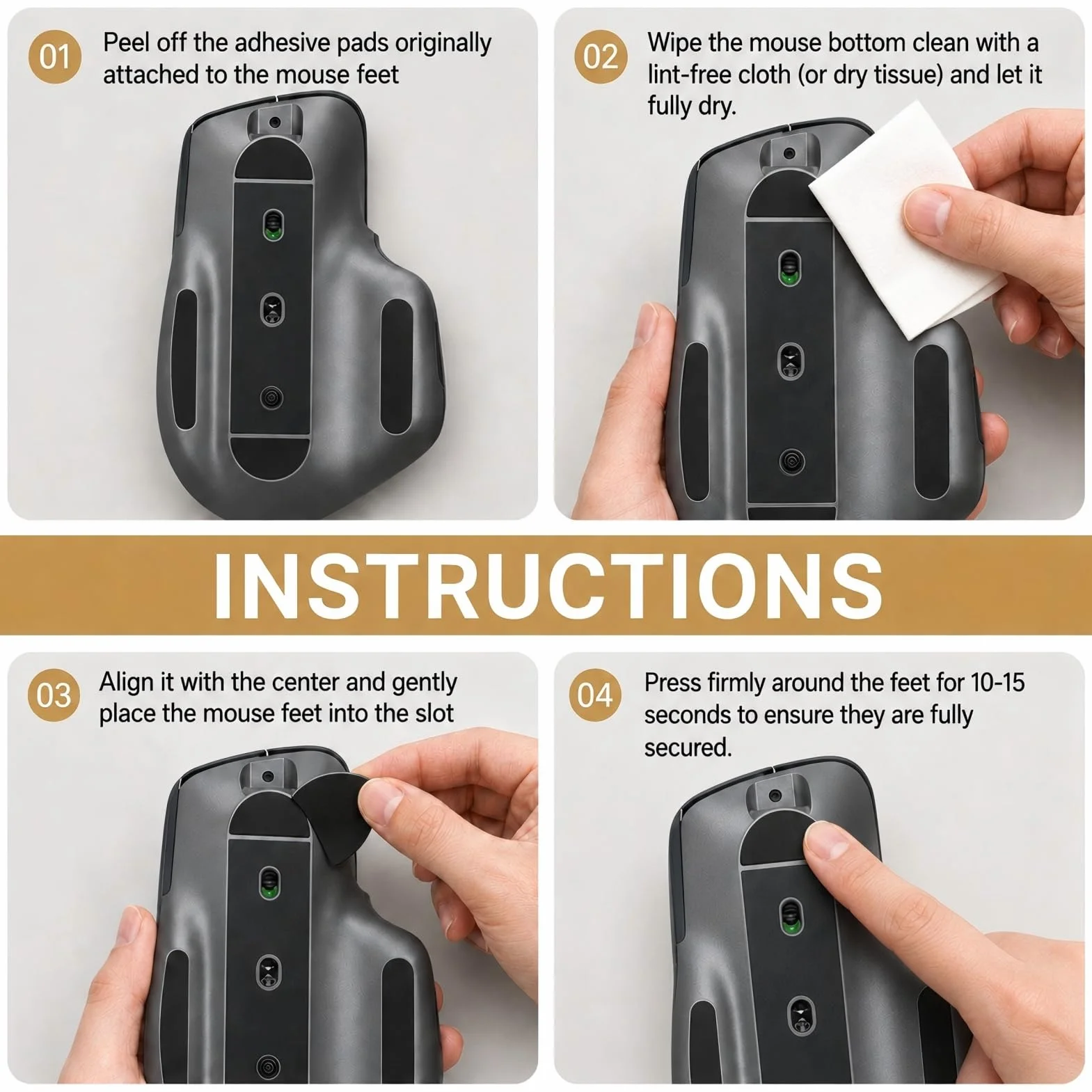 01 Peel off the adhesive pads originally attached to the mouse feet

02 Wipe the mouse bottom clean with a lint-free cloth (or dry tissue) and let it fully dry.

INSTRUCTIONS

03 Align it with the center and gently place the mouse feet into the slot

04 Press firmly around the feet for 10-15 seconds to ensure they are fully secured.