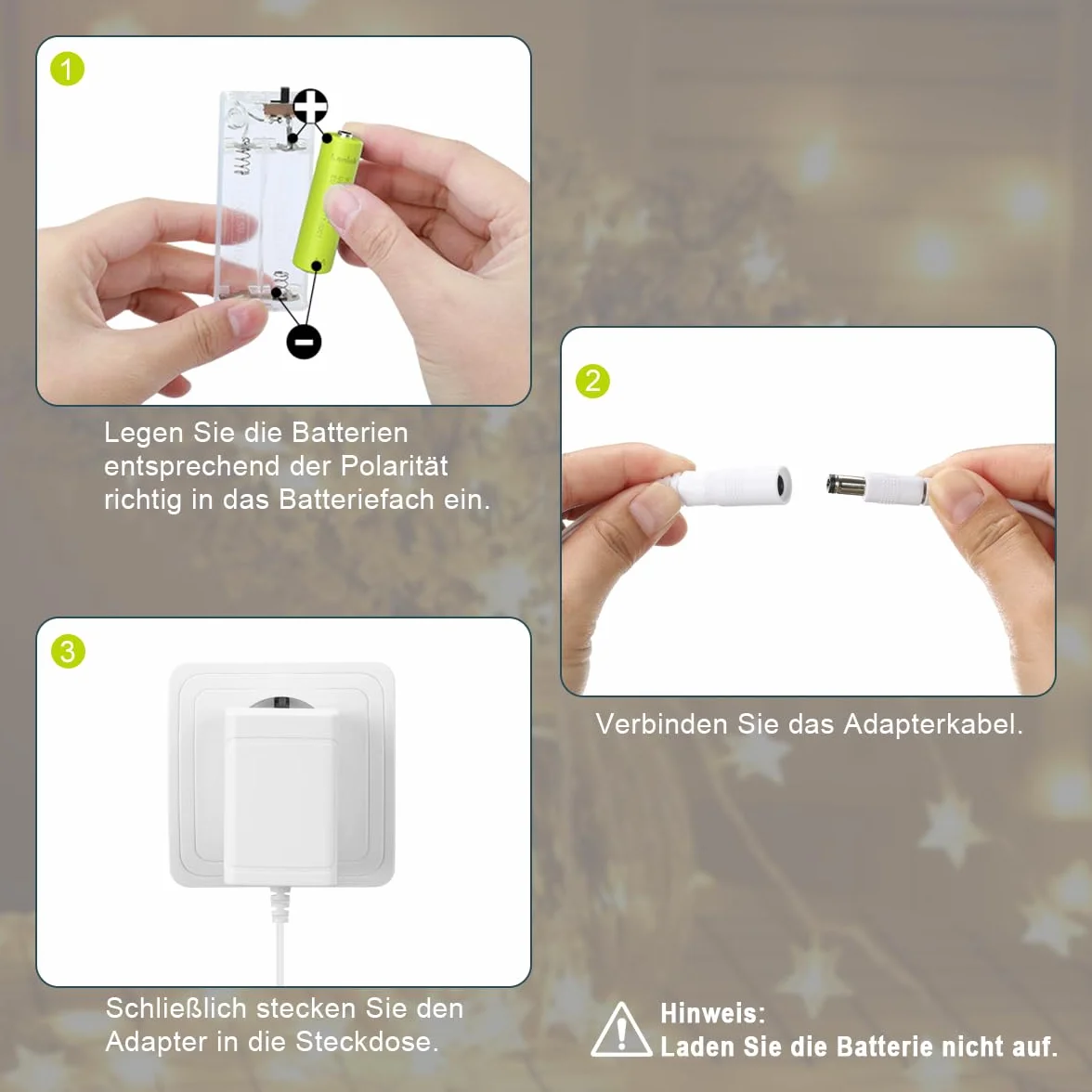 1

Legen Sie die Batterien entsprechend der Polarität richtig in das Batteriefach ein.

2

Verbinden Sie das Adapterkabel.

3

Schließlich stecken Sie den Adapter in die Steckdose.

Hinweis:
Laden Sie die Batterie nicht auf.